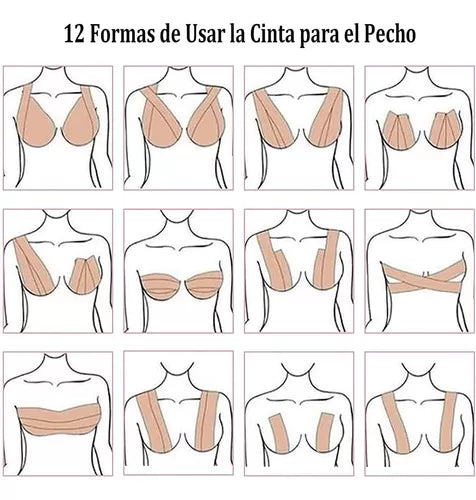 12 Formas de Usar la Cinta para el Pecho